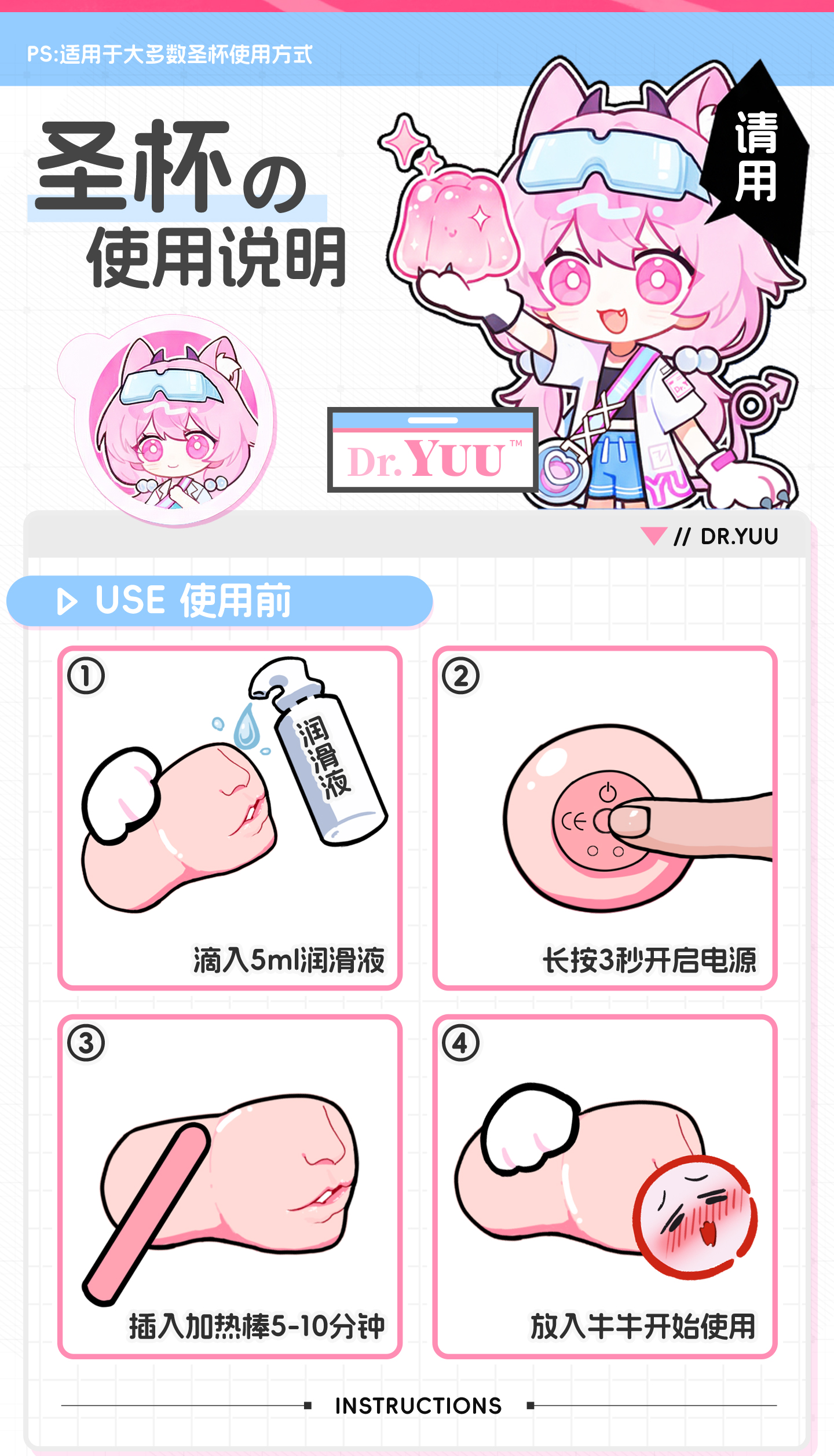 PS:适用于大多数圣杯使用方式

圣杯の
使用说明

请用

Dr.YUU™

// DR.YUU

USE 使用前

①
润滑液
滴入5ml润滑液

②
CE
长按3秒开启电源

③
插入加热棒5-10分钟

④
放入牛牛开始使用

INSTRUCTIONS